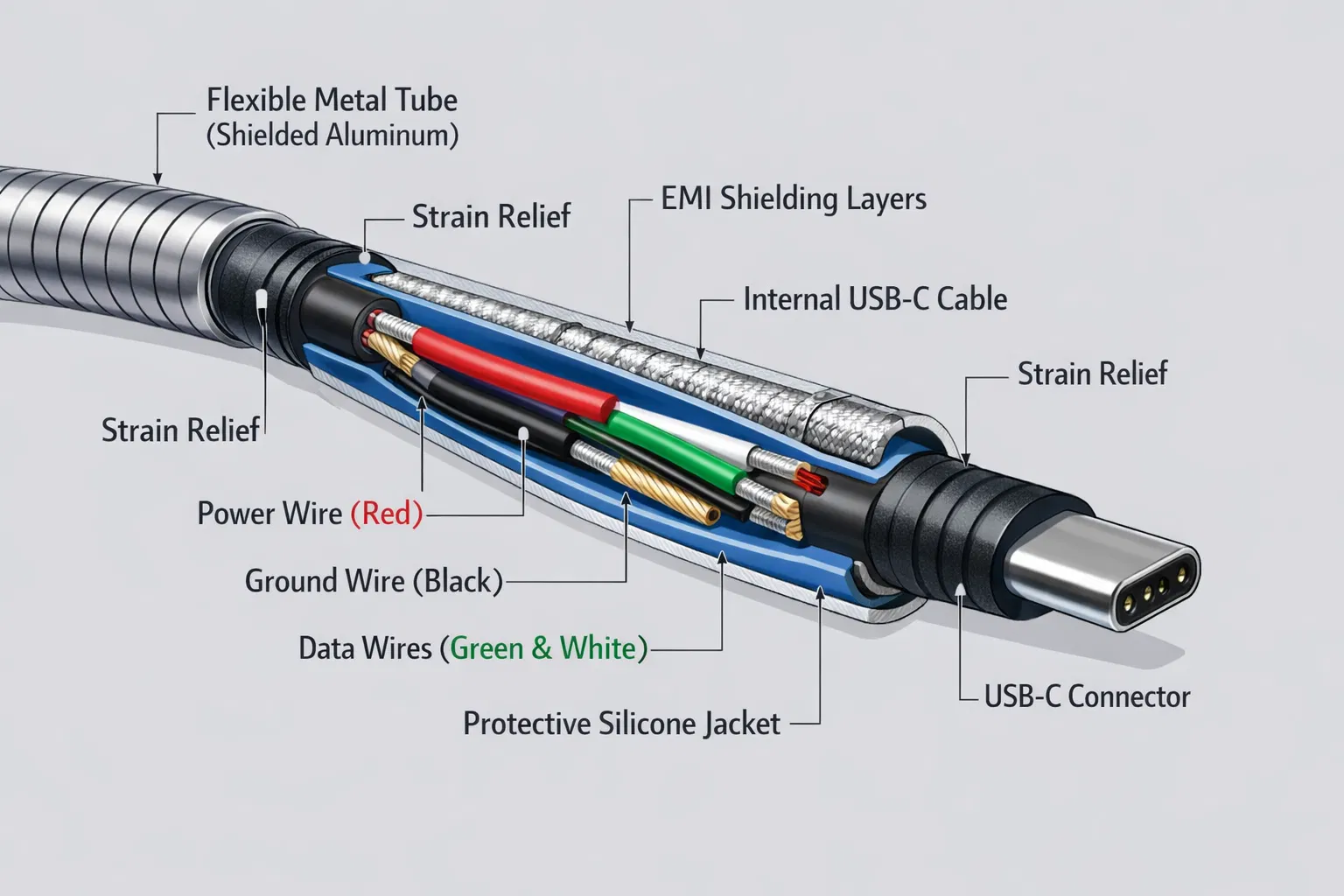 Flexible Metal Tube
(Shielded Aluminum)

Strain Relief

EMI Shielding Layers

Internal USB-C Cable

Strain Relief

Strain Relief

Power Wire (Red)

Ground Wire (Black)

Data Wires (Green & White)

Protective Silicone Jacket

USB-C Connector