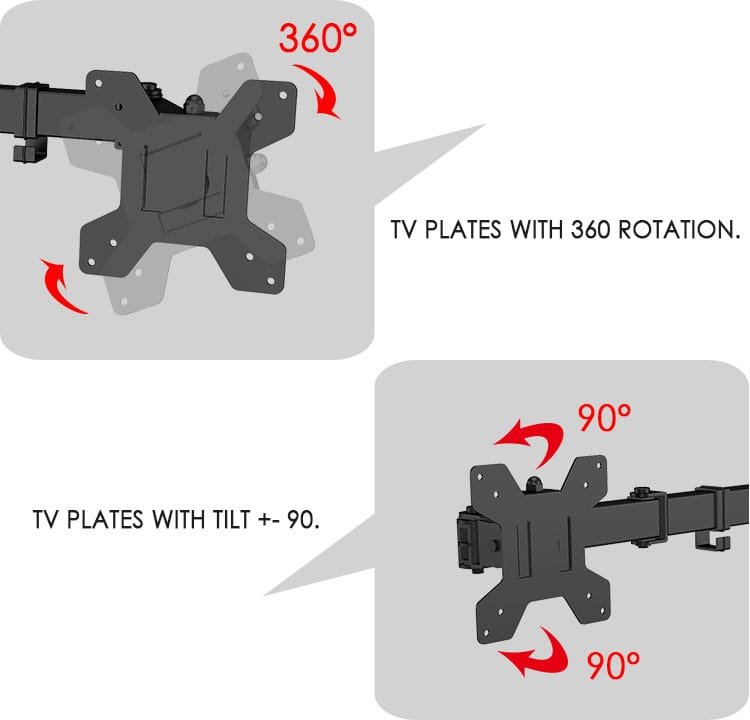 360°

TV PLATES WITH 360 ROTATION.

90°

TV PLATES WITH TILT +- 90.

90°