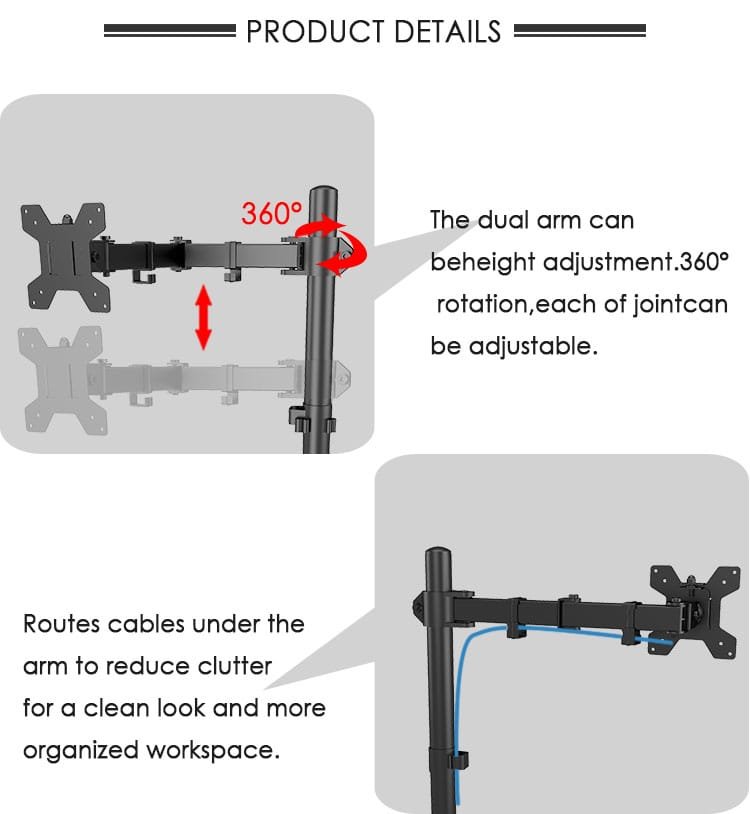 PRODUCT DETAILS

360°

The dual arm can beheight adjustment.360° rotation,each of jointcan be adjustable.

Routes cables under the arm to reduce clutter for a clean look and more organized workspace.