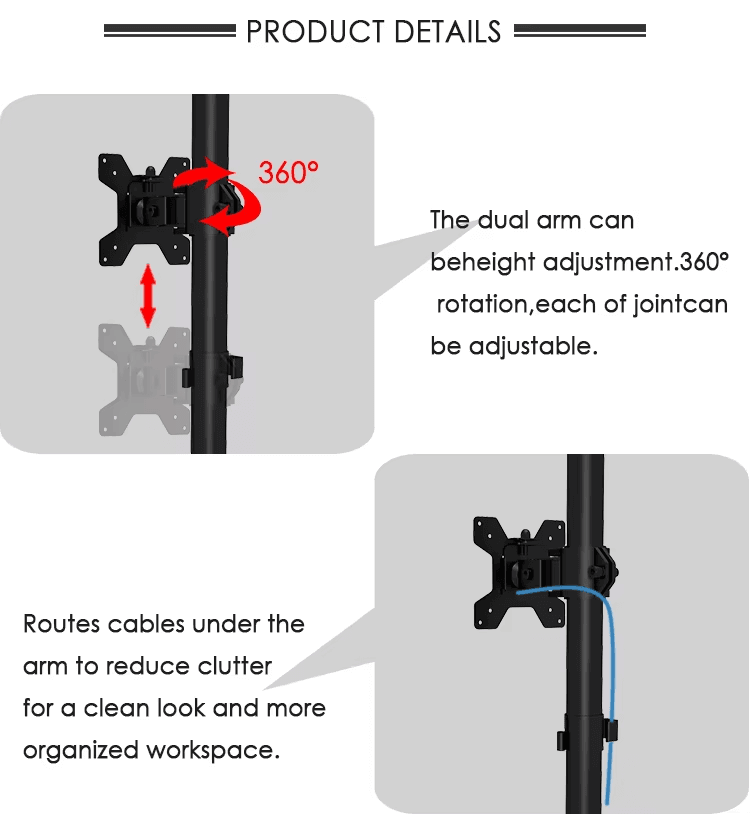 PRODUCT DETAILS

360°

The dual arm can beheight adjustment.360° rotation,each of jointcan be adjustable.

Routes cables under the arm to reduce clutter for a clean look and more organized workspace.